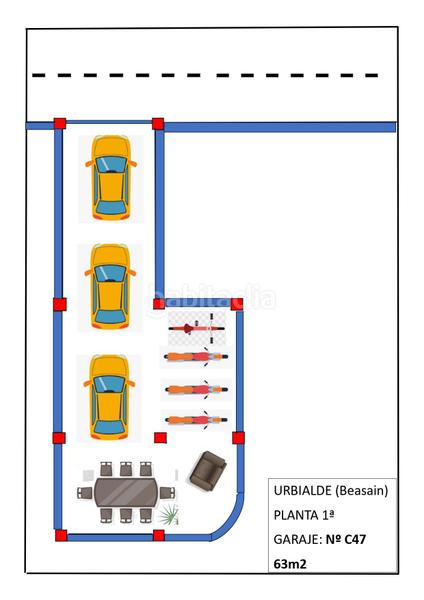 habitaclia

URBIALDE (Beasain)

PLANTA 1ª

GARAJE: Nº C47

63m2